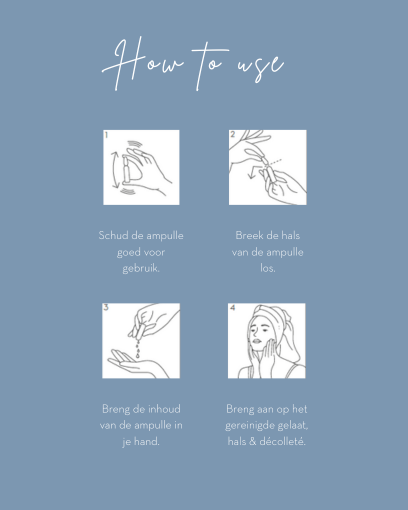 How to use

1

Schud de ampulle goed voor gebruik.

2

Breek de hals van de ampulle los.

3

Breng de inhoud van de ampulle in je hand.

4

Breng aan op het gereinigde gelaat, hals & décolleté.